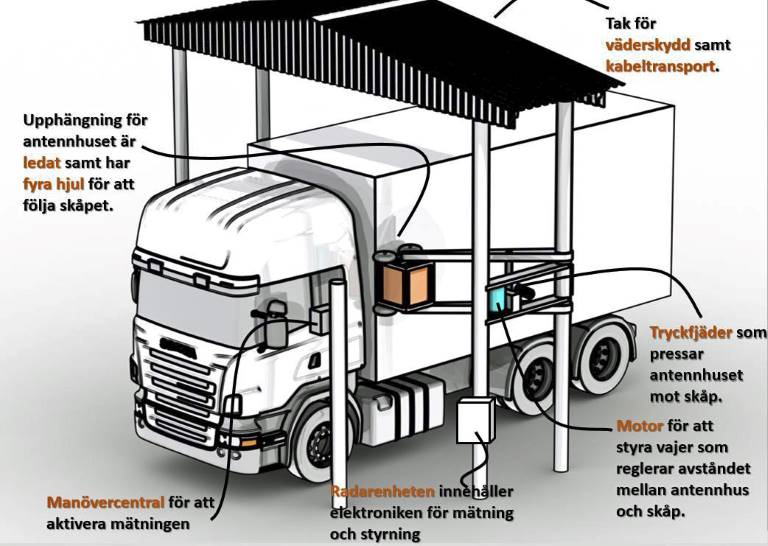 Tak för väderskydd samt kabeltransport.

Upphängning för antennhuset är ledat samt har fyra hjul för att följa skåpet.

Tryckfjäder som pressar antennhuset mot skåp.

Motor för att styra vajer som reglerar avståndet mellan antennhus och skåp.

Manövercentral för att aktivera mätningen

Radarenheten innehåller elektroniken för mätning och styrning